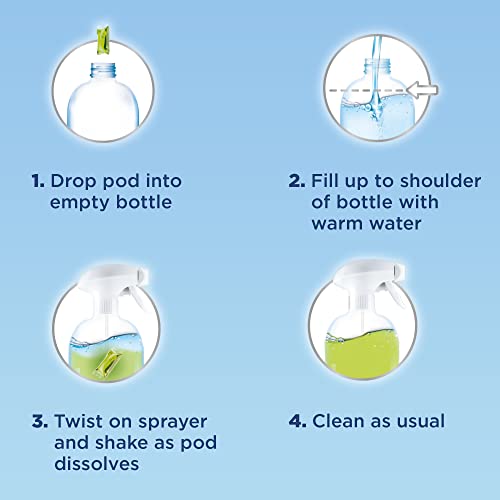 1. Drop pod into empty bottle

2. Fill up to shoulder of bottle with warm water

3. Twist on sprayer and shake as pod dissolves

4. Clean as usual